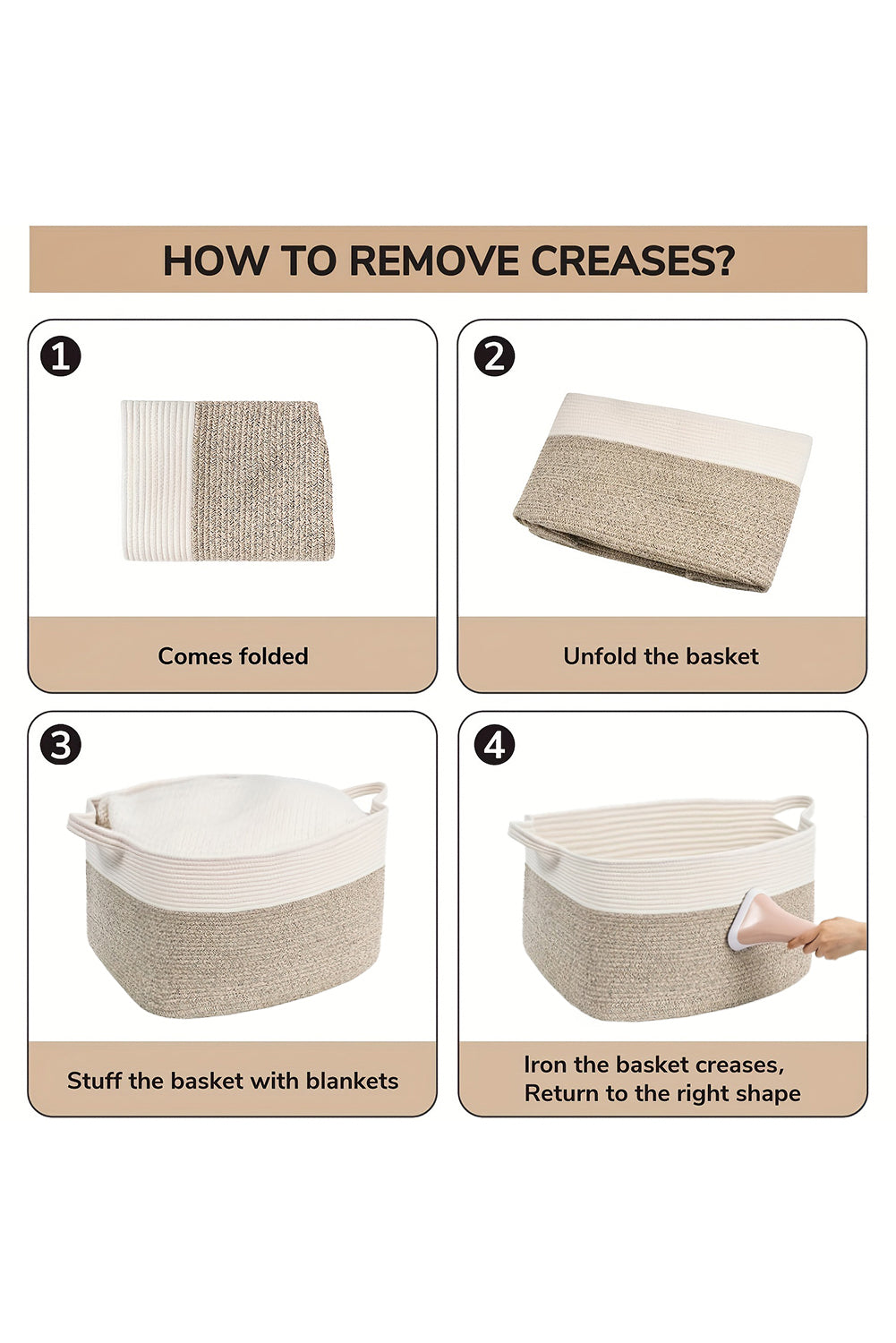 HOW TO REMOVE CREASES?

1

Comes folded

2

Unfold the basket

3

Stuff the basket with blankets

4

Iron the basket creases,
Return to the right shape