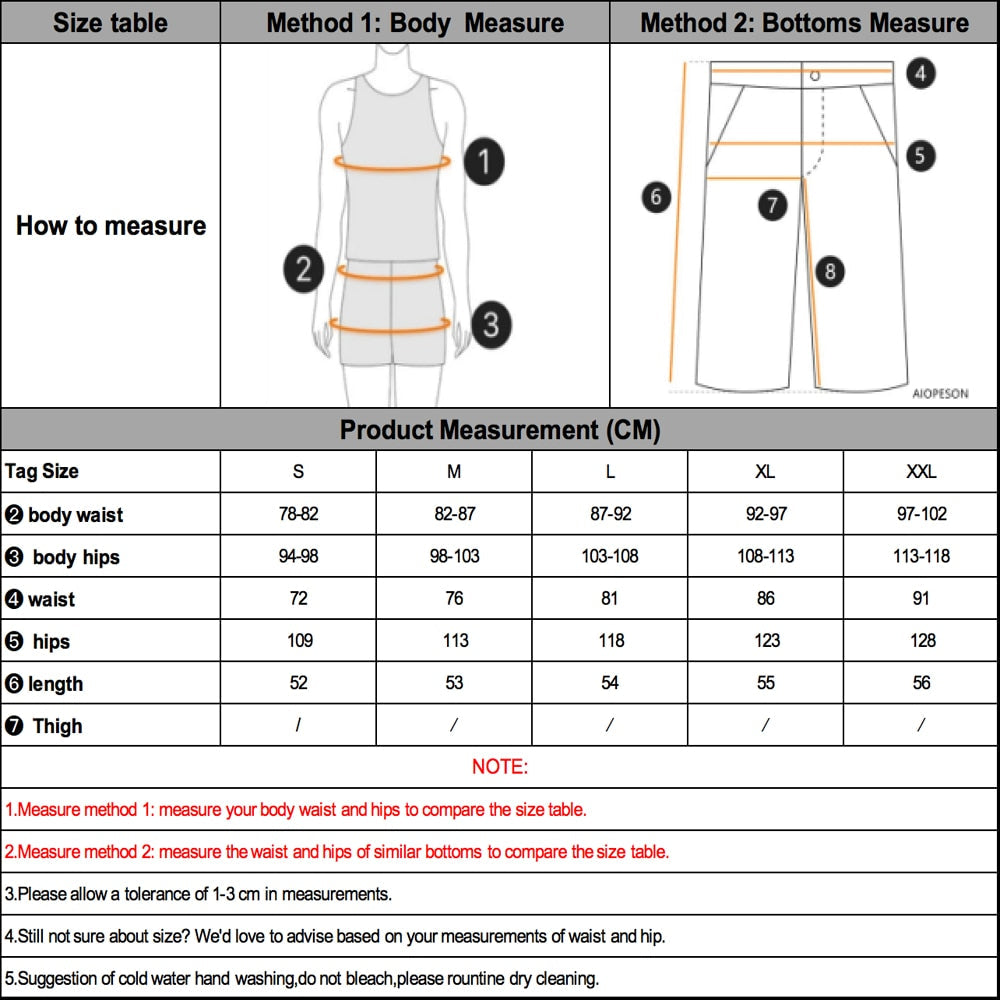 | Size table | Method 1: Body Measure | Method 2: Bottoms Measure |
|---|---|---|
| How to measure | 1 2 3 | 4 5 6 7 8 AIOPESON |

Product Measurement (CM)

| Tag Size | S | M | L | XL | XXL |
|---|---|---|---|---|---|
| ❷ body waist | 78-82 | 82-87 | 87-92 | 92-97 | 97-102 |
| ❸ body hips | 94-98 | 98-103 | 103-108 | 108-113 | 113-118 |
| ❹ waist | 72 | 76 | 81 | 86 | 91 |
| ❺ hips | 109 | 113 | 118 | 123 | 128 |
| ❻ length | 52 | 53 | 54 | 55 | 56 |
| ❼ Thigh | / | / | / | / | / |

NOTE:

1.Measure method 1: measure your body waist and hips to compare the size table.

2.Measure method 2: measure the waist and hips of similar bottoms to compare the size table.

3.Please allow a tolerance of 1-3 cm in measurements.

4.Still not sure about size? We'd love to advise based on your measurements of waist and hip.

5.Suggestion of cold water hand washing,do not bleach,please rountine dry cleaning.